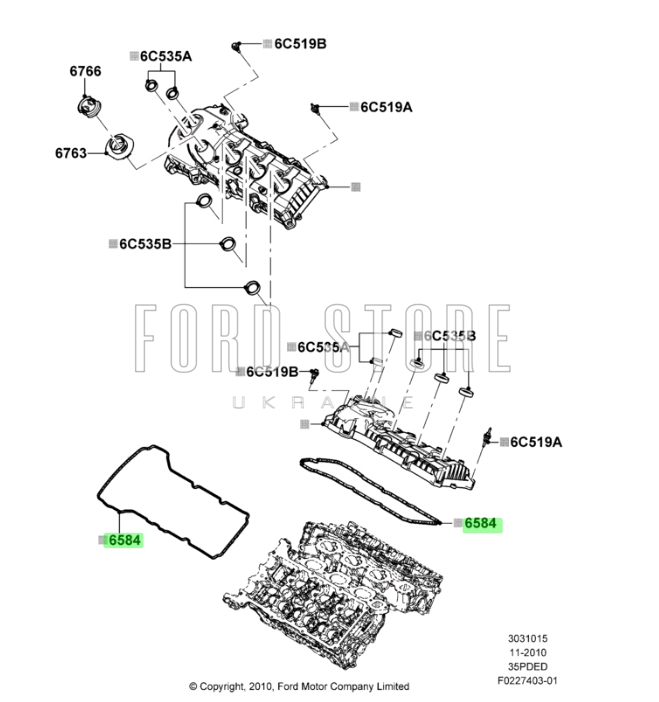 6C519B
6C535A
6766
6C519A
6763
6C535B
FORD STORE
UKRAINE
6C535A
6C535B
6C519B
6C519A
6584
6584
3031015
11-2010
35PDED
F0227403-01
© Copyright, 2010, Ford Motor Company Limited