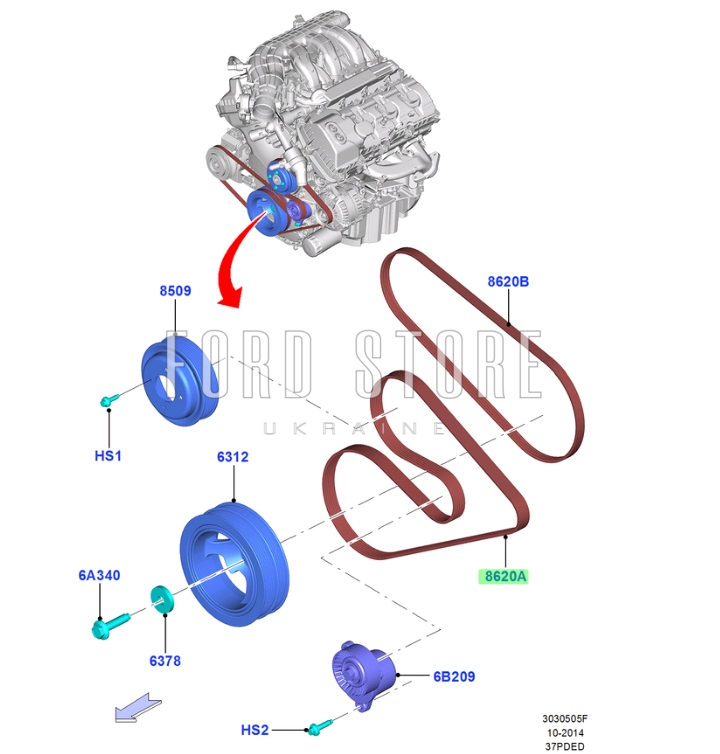 8509

8620B

FORD STORE
UKRAINE

HS1

6312

6A340

8620A

6378

6B209

HS2

3030505F
10-2014
37PDED