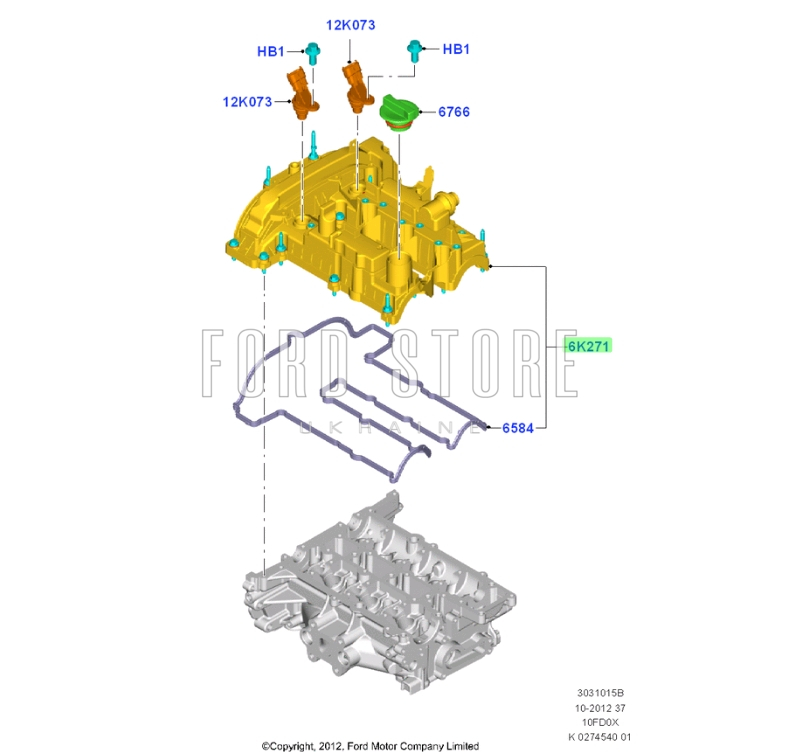 12K073
HB1
HB1
12K073
6766
FORD STORE
UKRAINE
6K271
6584
3031015B
10-2012 37
10FD0X
K 0274540 01
©Copyright, 2012, Ford Motor Company Limited