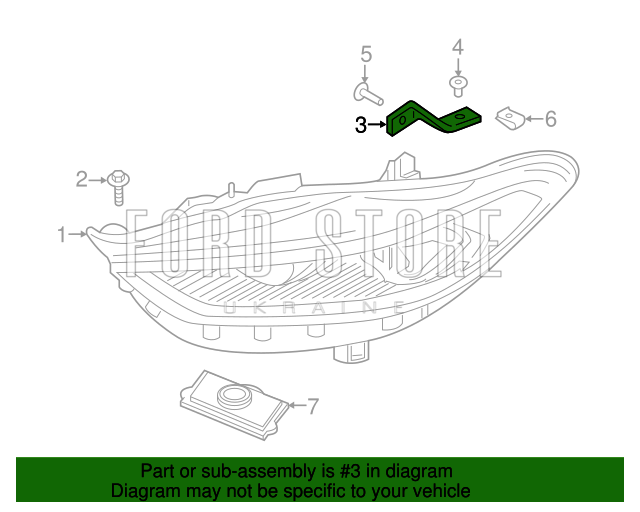 5
4
3
6
2
1
FORD STORE
UKRAINE
7

Part or sub-assembly is #3 in diagram
Diagram may not be specific to your vehicle