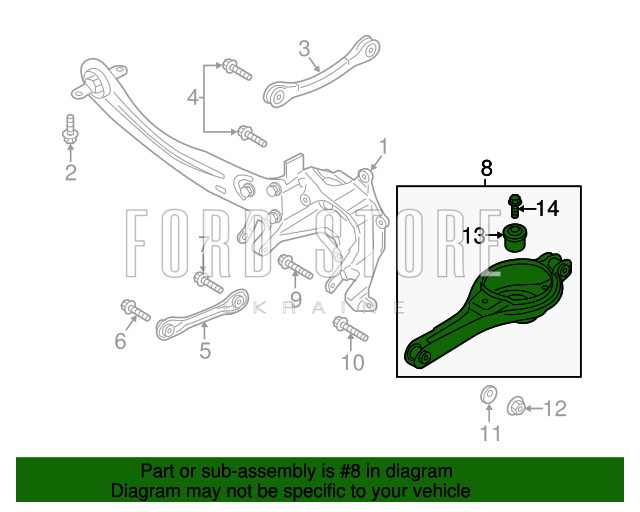 3
4
2
1
8
14
13
FORD STORE
UKRAINE
7
9
6
5
10
11
12

Part or sub-assembly is #8 in diagram
Diagram may not be specific to your vehicle